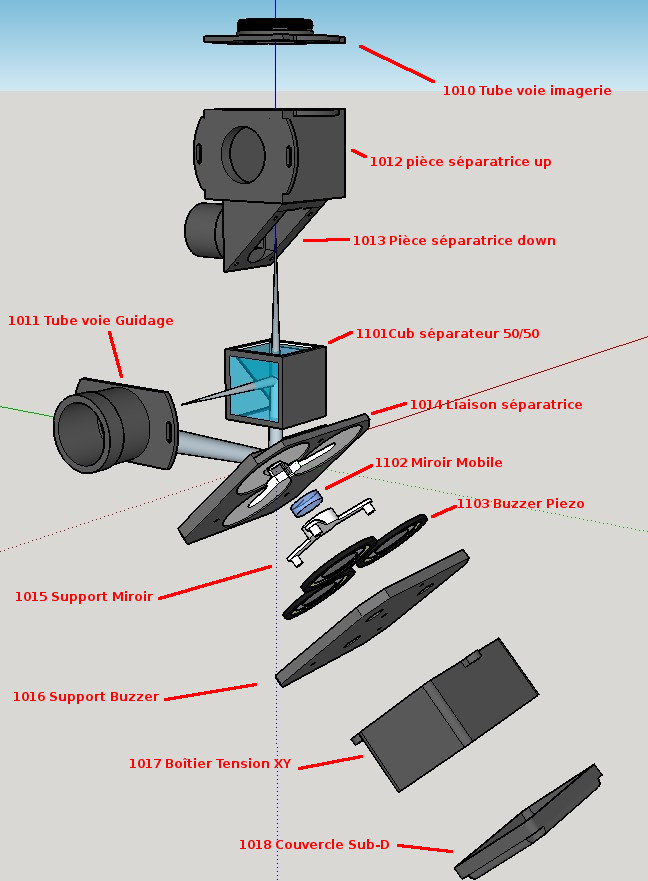 1010 Tube voie imagerie

1012 pièce séparatrice up

1013 Pièce séparatrice down

1011 Tube voie Guidage

1101Cub séparateur 50/50

1014 Liaison séparatrice

1102 Miroir Mobile

1103 Buzzer Piezo

1015 Support Miroir

1016 Support Buzzer

1017 Boîtier Tension XY

1018 Couvercle Sub-D